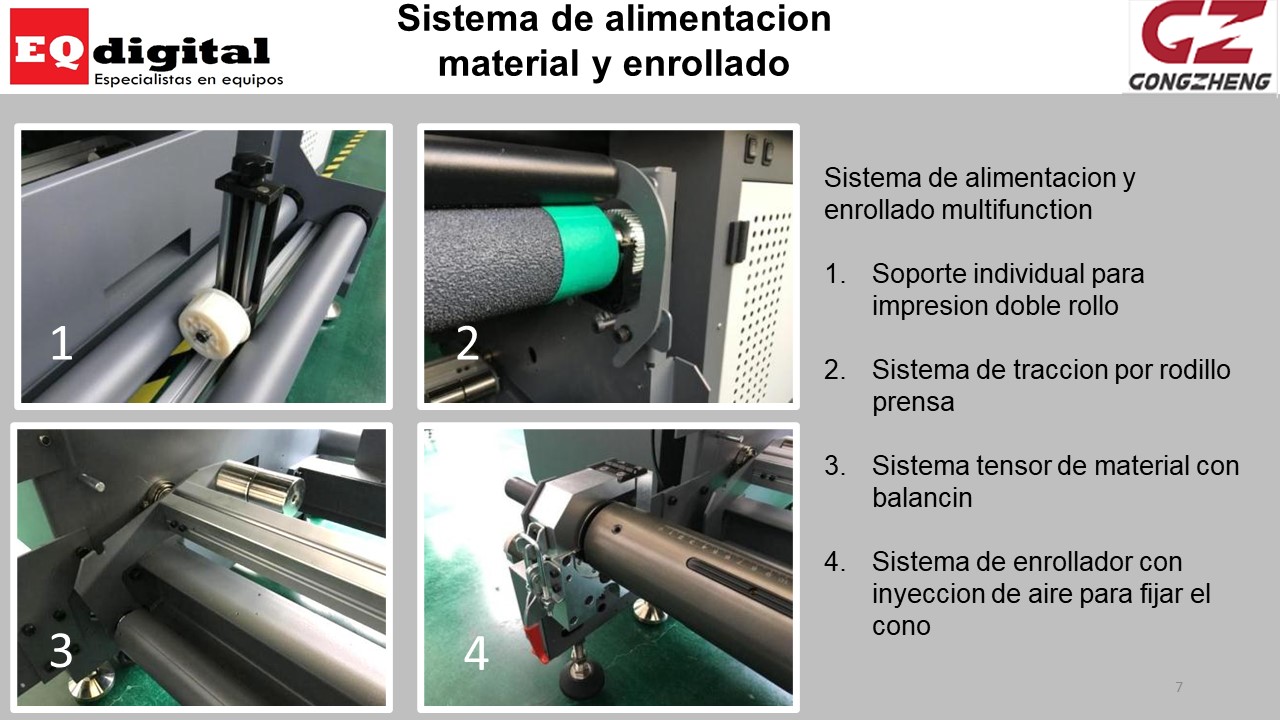 EQ digital
Especialistas en equipos

Sistema de alimentacion material y enrollado

GZ
GONGZHENG

1

2

3

4

Sistema de alimentacion y enrollado multifunction

1. Soporte individual para impresion doble rollo

2. Sistema de traccion por rodillo prensa

3. Sistema tensor de material con balancin

4. Sistema de enrollador con inyeccion de aire para fijar el cono

7